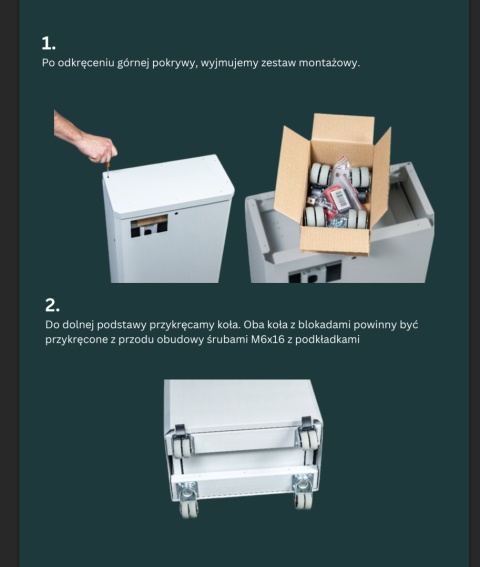 1.
Po odkręceniu górnej pokrywy, wyjmujemy zestaw montażowy.

2.
Do dolnej podstawy przykręcamy koła. Oba koła z blokadami powinny być przykręcone z przodu obudowy śrubami M6x16 z podkładkami